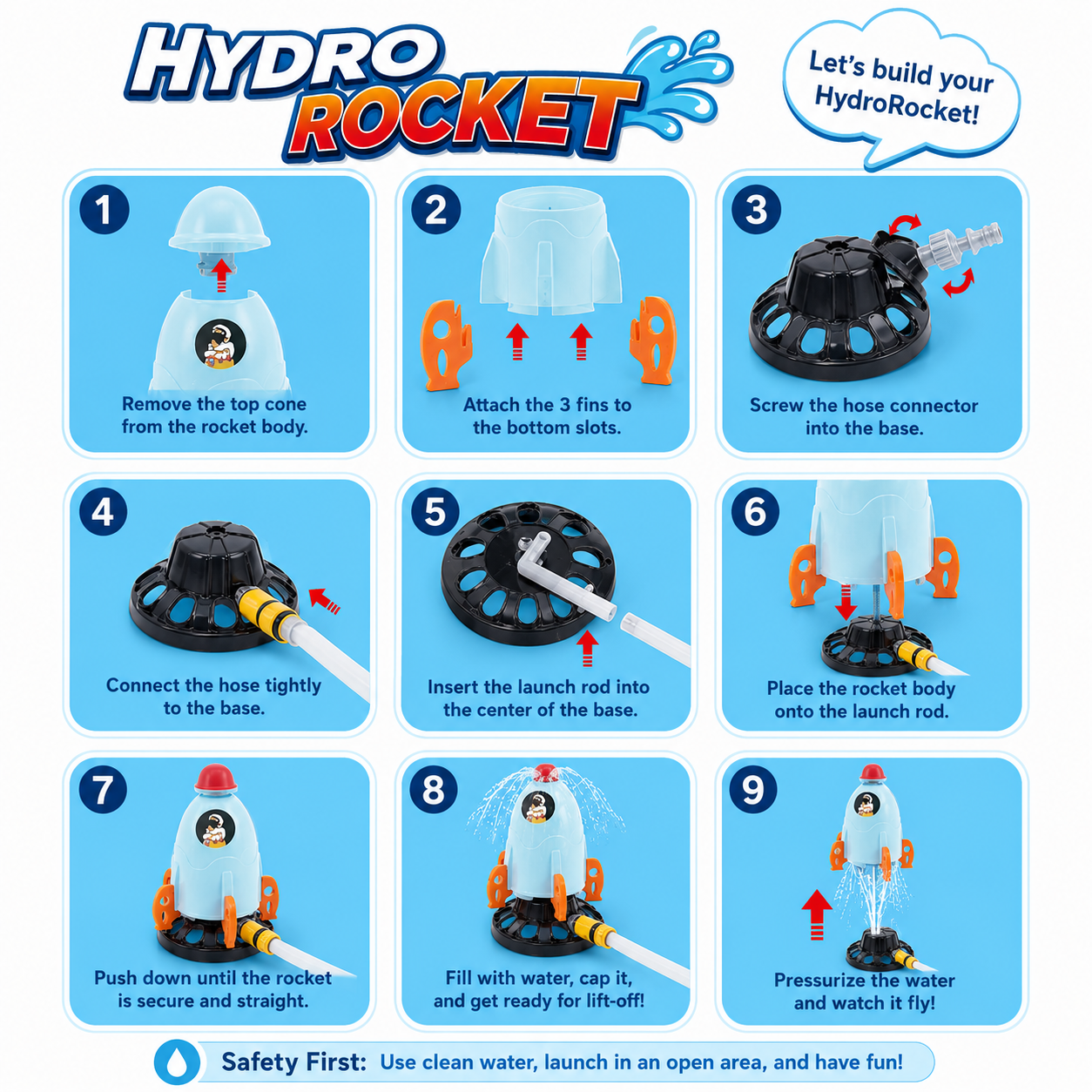 HYDRO ROCKET

Let's build your HydroRocket!

1
Remove the top cone from the rocket body.

2
Attach the 3 fins to the bottom slots.

3
Screw the hose connector into the base.

4
Connect the hose tightly to the base.

5
Insert the launch rod into the center of the base.

6
Place the rocket body onto the launch rod.

7
Push down until the rocket is secure and straight.

8
Fill with water, cap it, and get ready for lift-off!

9
Pressurize the water and watch it fly!

Safety First: Use clean water, launch in an open area, and have fun!